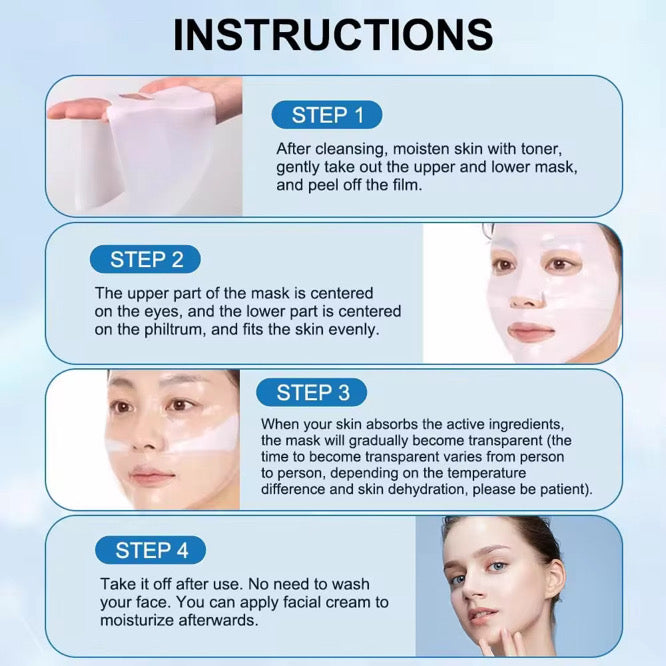 INSTRUCTIONS

STEP 1

After cleansing, moisten skin with toner, gently take out the upper and lower mask, and peel off the film.

STEP 2

The upper part of the mask is centered on the eyes, and the lower part is centered on the philtrum, and fits the skin evenly.

STEP 3

When your skin absorbs the active ingredients, the mask will gradually become transparent (the time to become transparent varies from person to person, depending on the temperature difference and skin dehydration, please be patient).

STEP 4

Take it off after use. No need to wash your face. You can apply facial cream to moisturize afterwards.